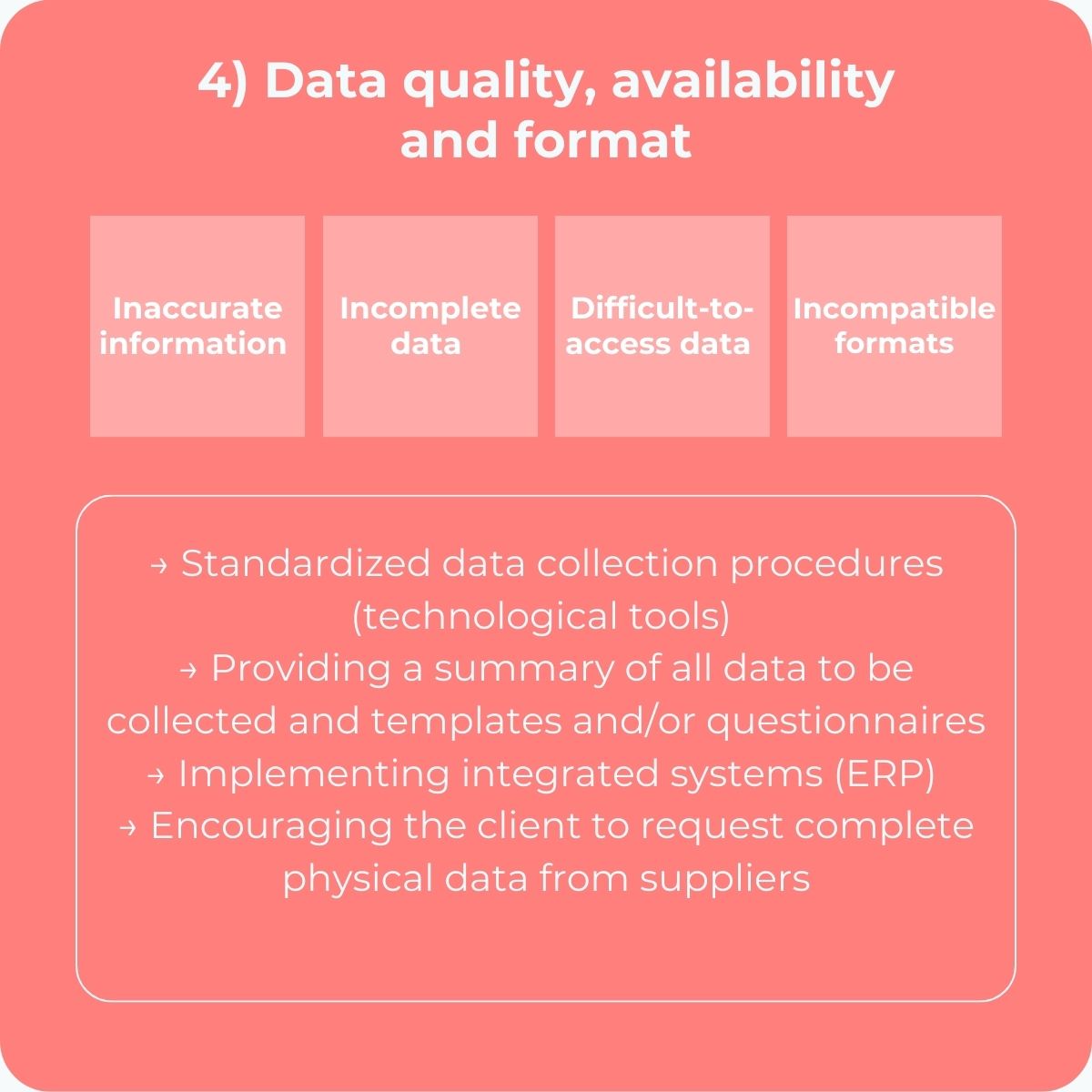 4) Data quality, availability and format

Inaccurate information

Incomplete data

Difficult-to-access data

Incompatible formats

→ Standardized data collection procedures (technological tools)
→ Providing a summary of all data to be collected and templates and/or questionnaires
→ Implementing integrated systems (ERP)
→ Encouraging the client to request complete physical data from suppliers