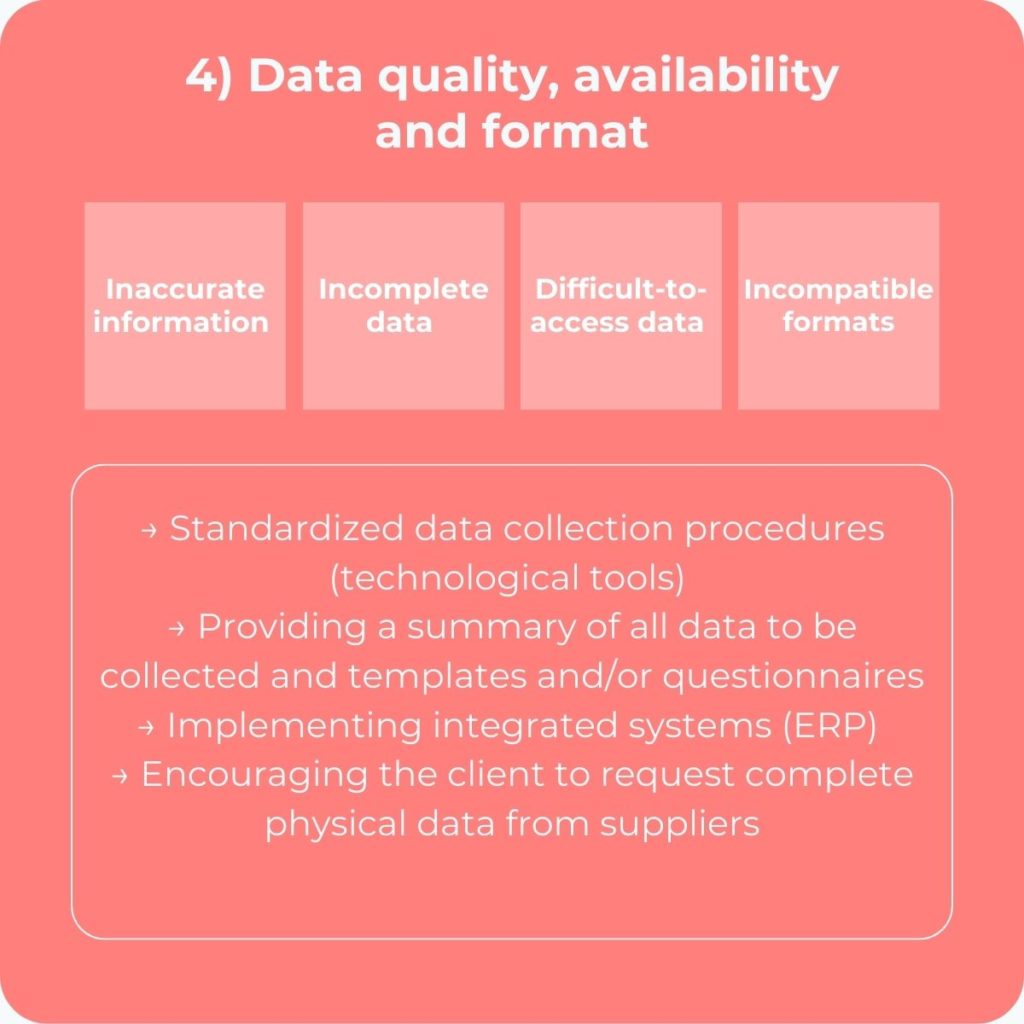 4) Data quality, availability and format

Inaccurate information

Incomplete data

Difficult-to-access data

Incompatible formats

→ Standardized data collection procedures (technological tools)
→ Providing a summary of all data to be collected and templates and/or questionnaires
→ Implementing integrated systems (ERP)
→ Encouraging the client to request complete physical data from suppliers